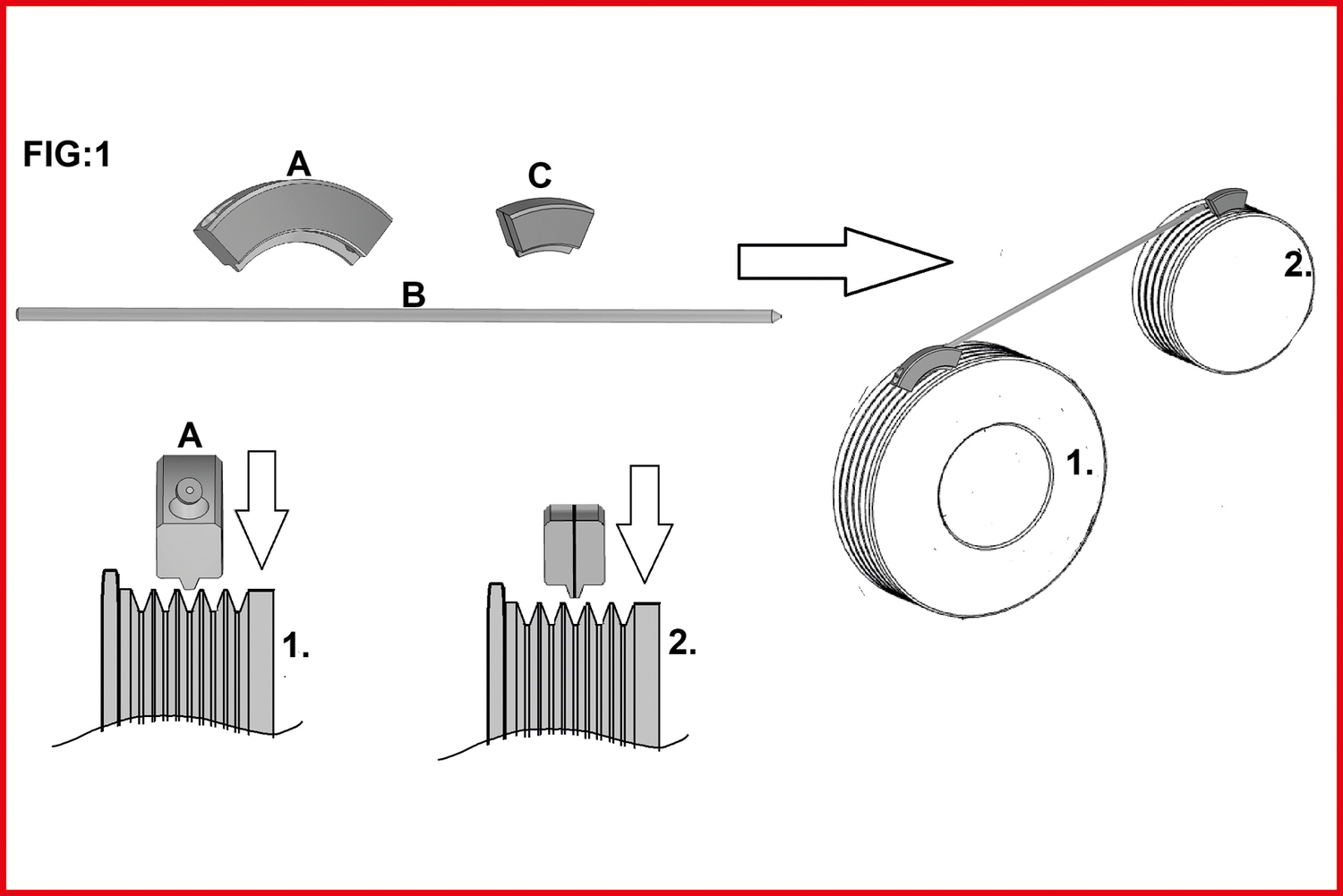 FIG:1

A

C

B

2.

1.

A

1.

2.