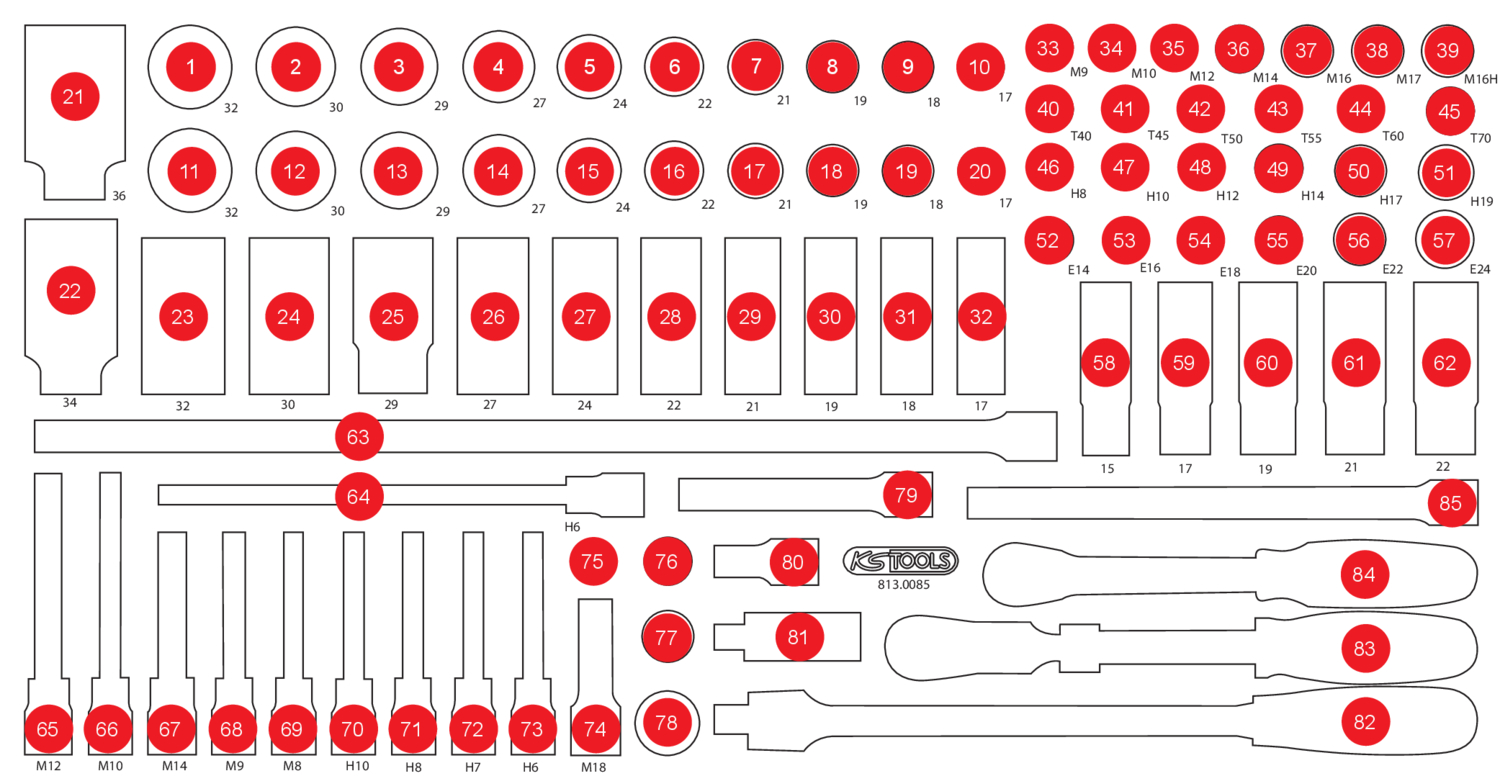 21
36
1 32
2 30
3 29
4 27
5 24
6 22
7 21
8 19
9 18
10 17
11 32
12 30
13 29
14 27
15 24
16 22
17 21
18 19
19 18
20 17
33 M9
34 M10
35 M12
36 M14
37 M16
38 M17
39 M16H
40 T40
41 T45
42 T50
43 T55
44 T60
45 T70
46 H8
47 H10
48 H12
49 H14
50 H17
51 H19
52 E14
53 E16
54 E18
55 E20
56 E22
57 E24
22
34
23 32
24 30
25 29
26 27
27 24
28 22
29 21
30 19
31 18
32 17
58 15
59 17
60 19
61 21
62 22
63
64
H6
79
85
75
76
80
KS TOOLS
813.0085
84
77
81
83
78
82
65 M12
66 M10
67 M14
68 M9
69 M8
70 H10
71 H8
72 H7
73 H6
74 M18