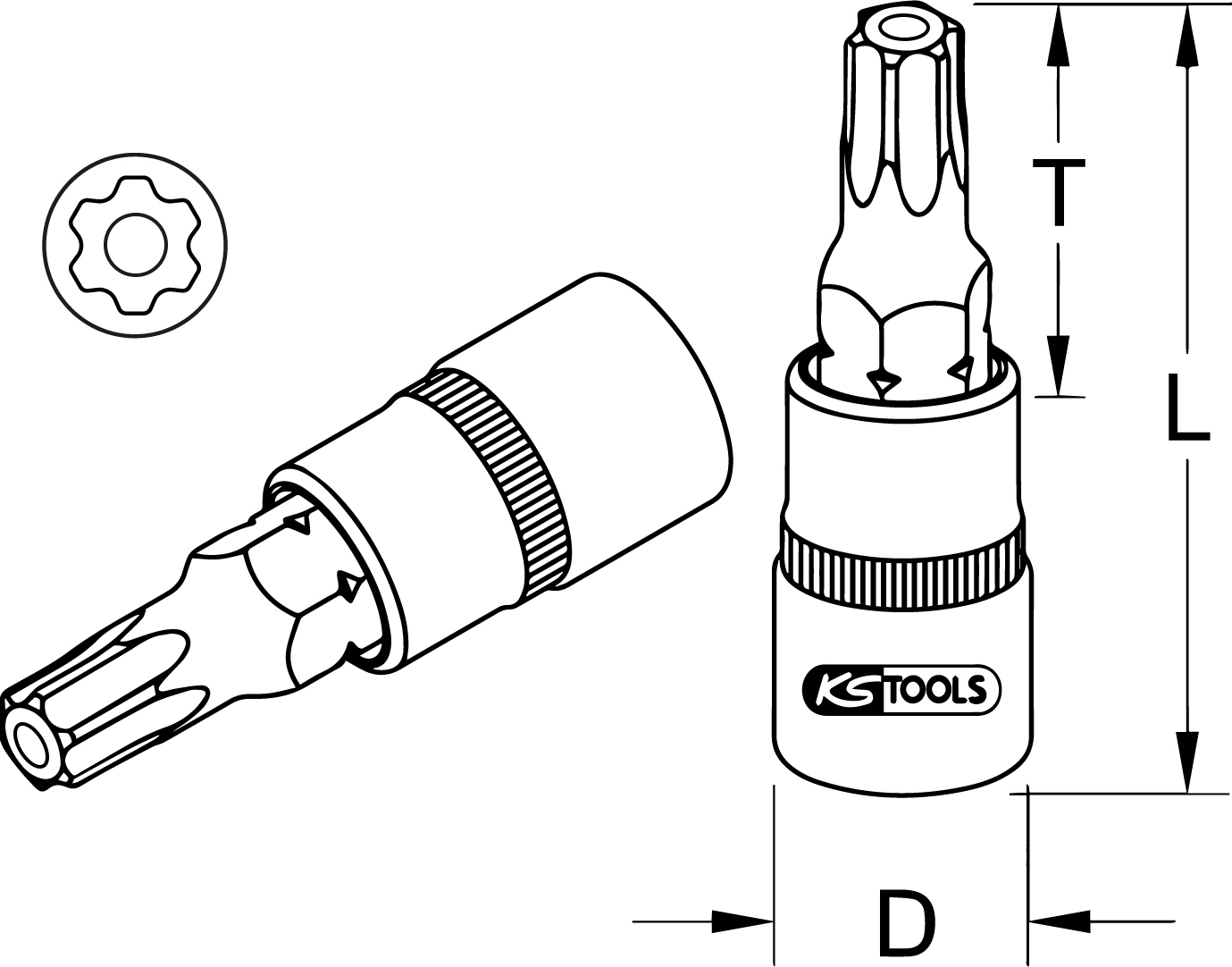 T

L

KS TOOLS

D