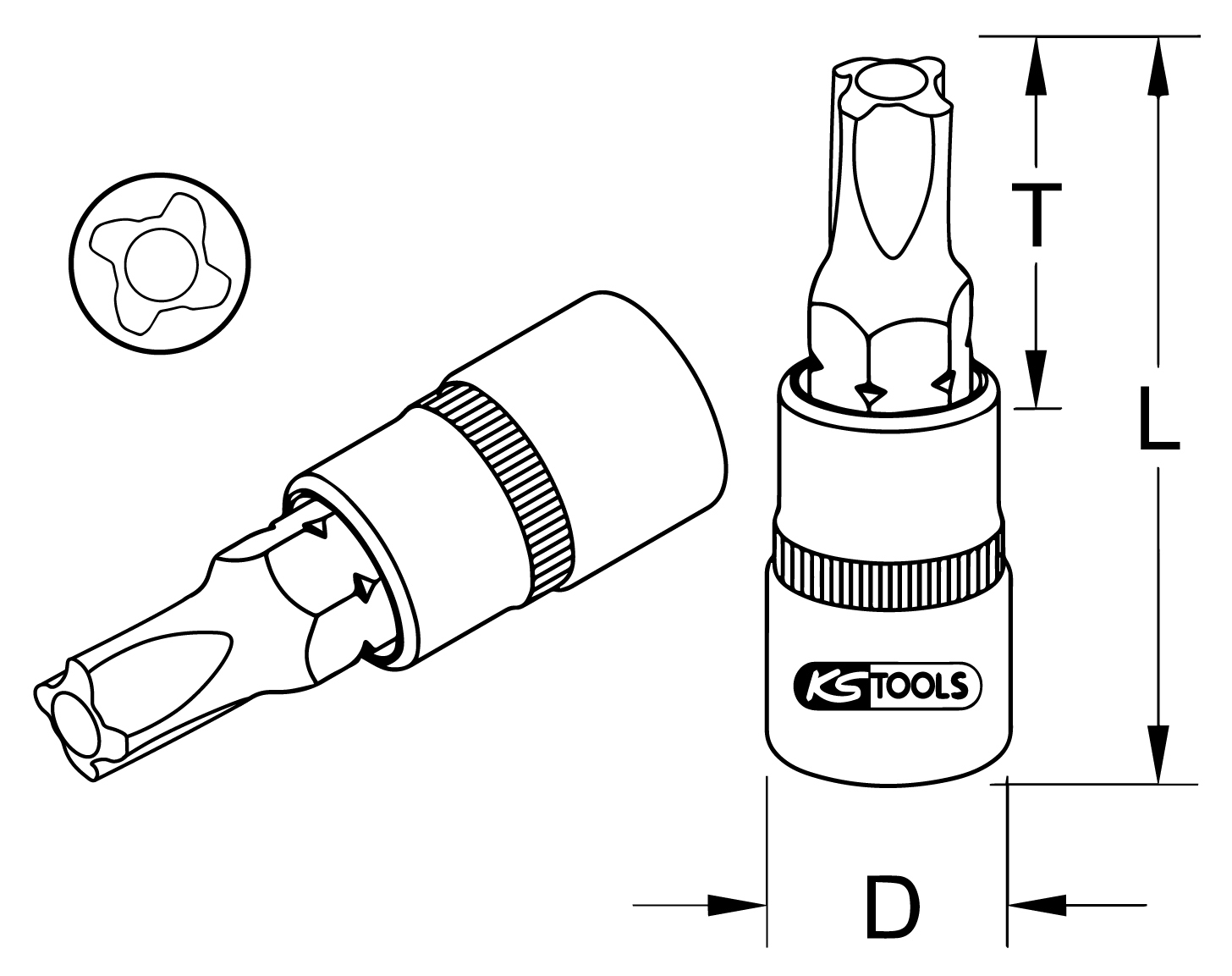 T

L

KS TOOLS

D